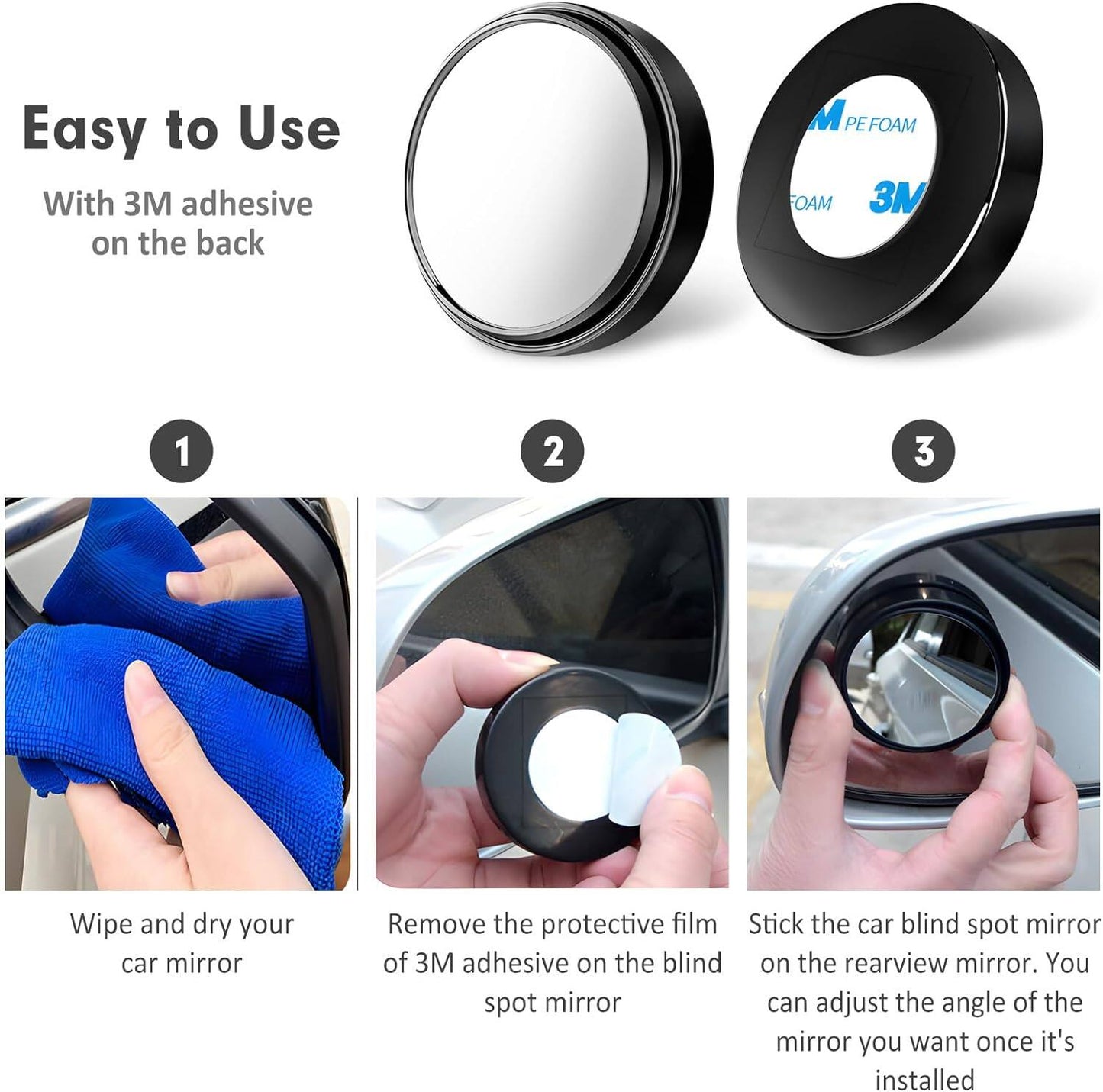 Easy to Use

With 3M adhesive on the back

M PE FOAM

FOAM 3M

1

2

3

Wipe and dry your car mirror

Remove the protective film of 3M adhesive on the blind spot mirror

Stick the car blind spot mirror on the rearview mirror. You can adjust the angle of the mirror you want once it's installed