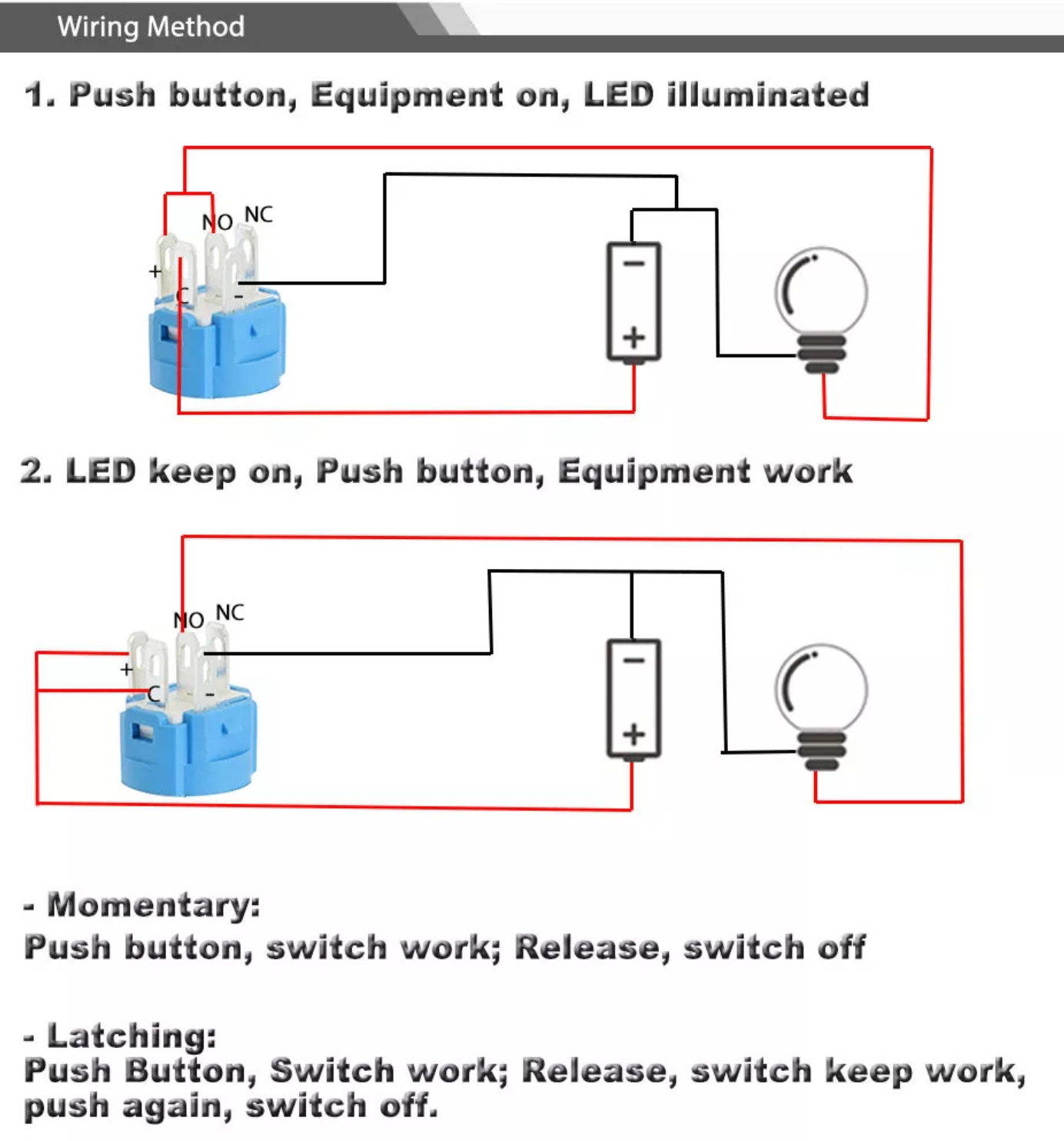 Wiring Method

1. Push button, Equipment on, LED illuminated

NO NC
+
C
-
−
+

2. LED keep on, Push button, Equipment work

NO NC
+
C
-
−
+

- Momentary:
Push button, switch work; Release, switch off

- Latching:
Push Button, Switch work; Release, switch keep work, push again, switch off.