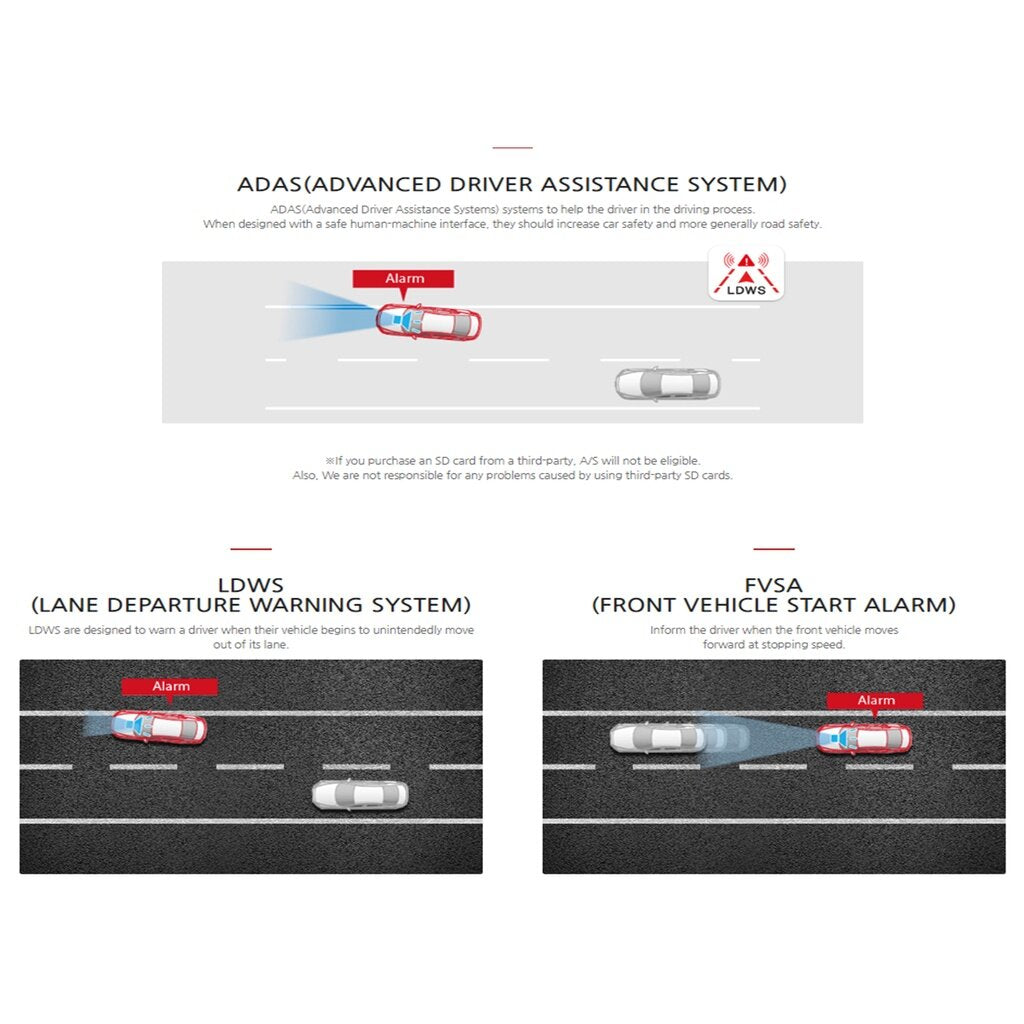 ADAS(ADVANCED DRIVER ASSISTANCE SYSTEM)

ADAS(Advanced Driver Assistance Systems) systems to help the driver in the driving process.
When designed with a safe human-machine interface, they should increase car safety and more generally road safety.

Alarm

LDWS

※If you purchase an SD card from a third-party, A/S will not be eligible.
Also, We are not responsible for any problems caused by using third-party SD cards.

LDWS
(LANE DEPARTURE WARNING SYSTEM)

LDWS are designed to warn a driver when their vehicle begins to unintendedly move out of its lane.

Alarm

FVSA
(FRONT VEHICLE START ALARM)

Inform the driver when the front vehicle moves forward at stopping speed.

Alarm